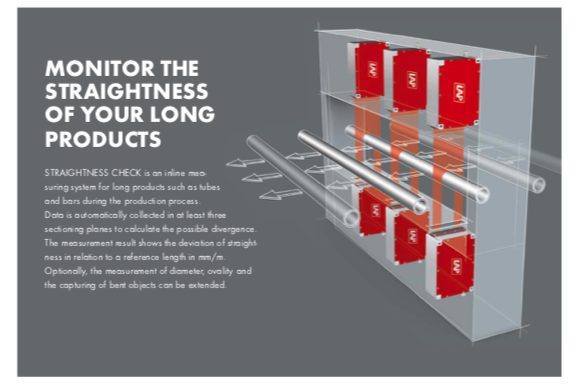 MONITOR THE STRAIGHTNESS OF YOUR LONG PRODUCTS

STRAIGHTNESS CHECK is an inline measuring system for long products such as tubes and bars during the production process. Data is automatically collected in at least three sectioning planes to calculate the possible divergence. The measurement result shows the deviation of straightness in relation to a reference length in mm/m. Optionally, the measurement of diameter, ovality and the capturing of bent objects can be extended.

LAP
LAP
LAP
LAP
LAP
LAP